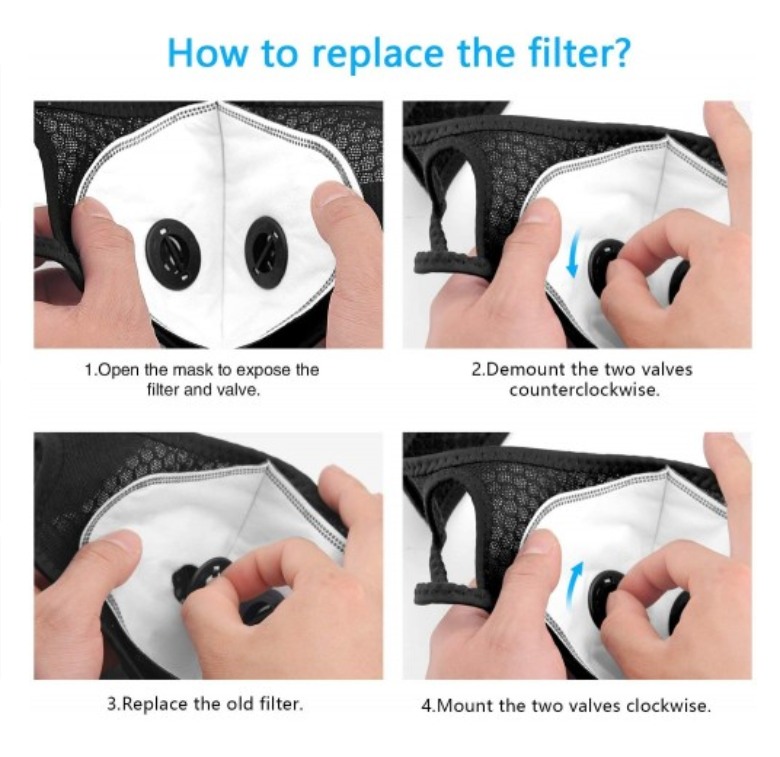 How to replace the filter?

1.Open the mask to expose the filter and valve.

2.Demount the two valves counterclockwise.

3.Replace the old filter.

4.Mount the two valves clockwise.