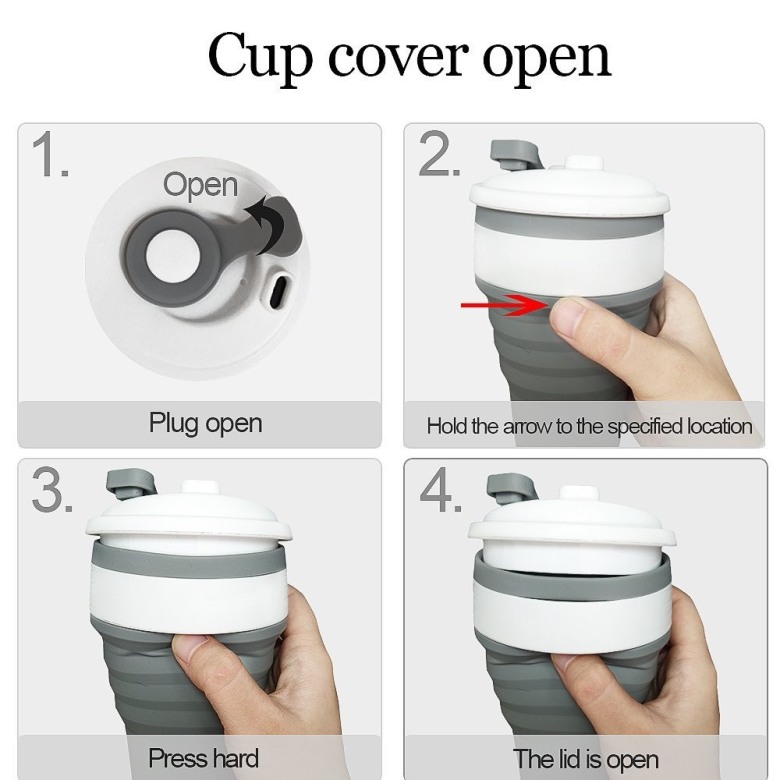 Cup cover open

1.

Open

Plug open

2.

Hold the arrow to the specified location

3.

Press hard

4.

The lid is open